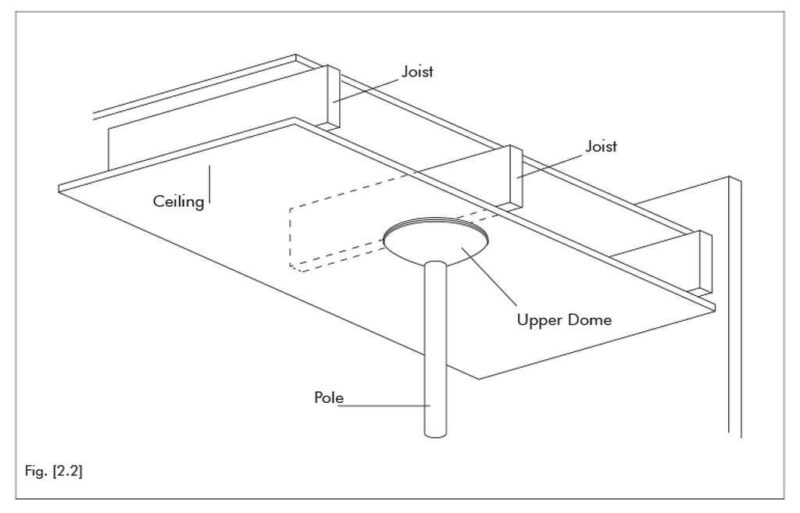 Joist

Joist

Ceiling

Upper Dome

Pole

Fig. [2.2]